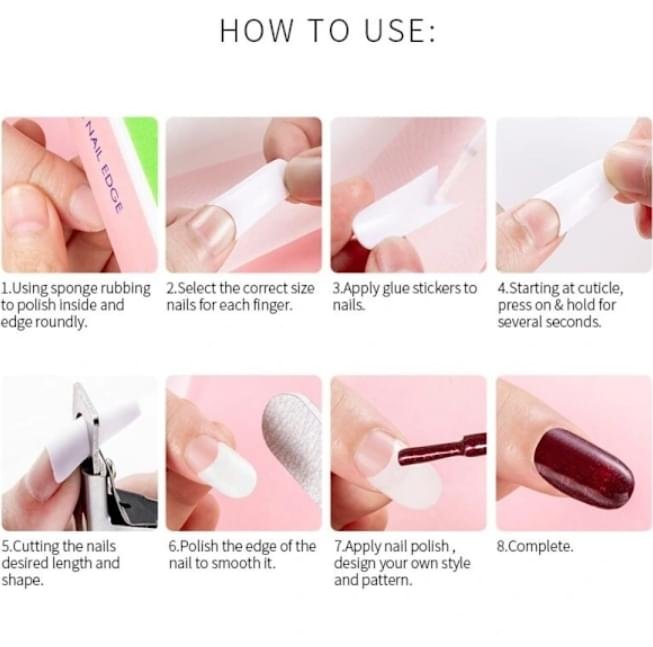 HOW TO USE:

NAIL EDGE

1.Using sponge rubbing to polish inside and edge roundly.

2.Select the correct size nails for each finger.

3.Apply glue stickers to nails.

4.Starting at cuticle, press on & hold for several seconds.

5.Cutting the nails desired length and shape.

6.Polish the edge of the nail to smooth it.

7.Apply nail polish , design your own style and pattern.

8.Complete.